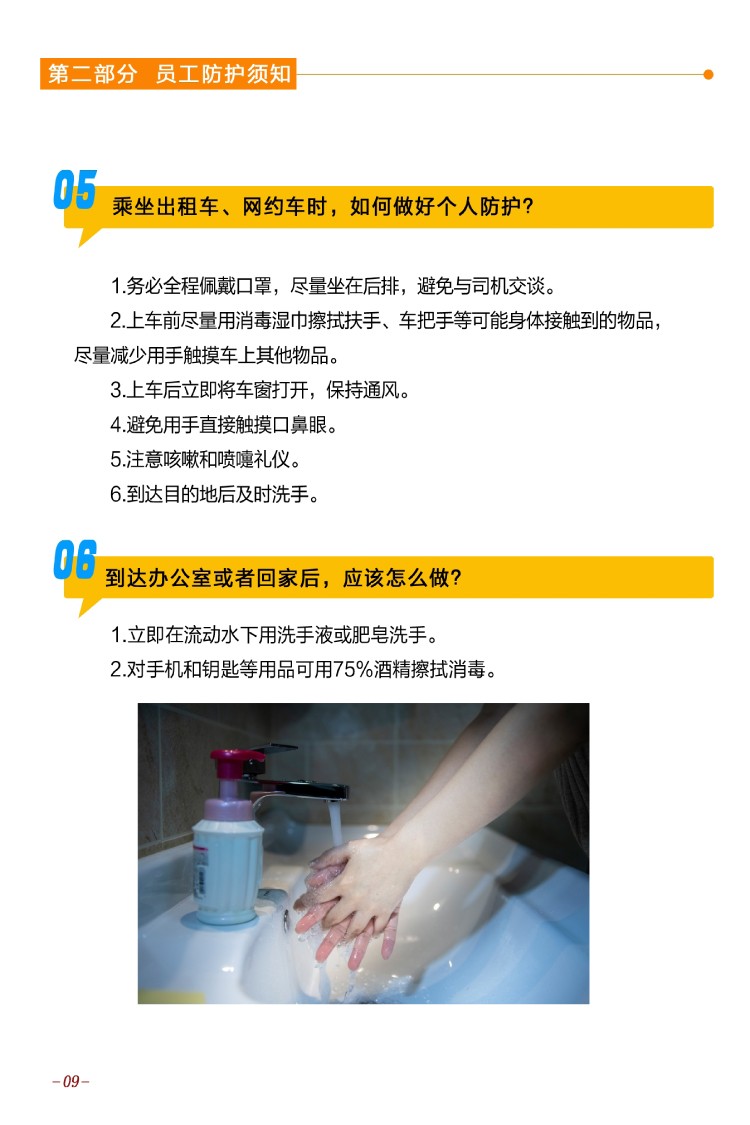 第二部分 员工防护须知

05 乘坐出租车、网约车时，如何做好个人防护？

1.务必全程佩戴口罩，尽量坐在后排，避免与司机交谈。

2.上车前尽量用消毒湿巾擦拭扶手、车把手等可能身体接触到的物品，尽量减少用手触摸车上其他物品。

3.上车后立即将车窗打开，保持通风。

4.避免用手直接触摸口鼻眼。

5.注意咳嗽和喷嚏礼仪。

6.到达目的地后及时洗手。

06 到达办公室或者回家后，应该怎么做？

1.立即在流动水下用洗手液或肥皂洗手。

2.对手机和钥匙等用品可用75%酒精擦拭消毒。

– 09 –